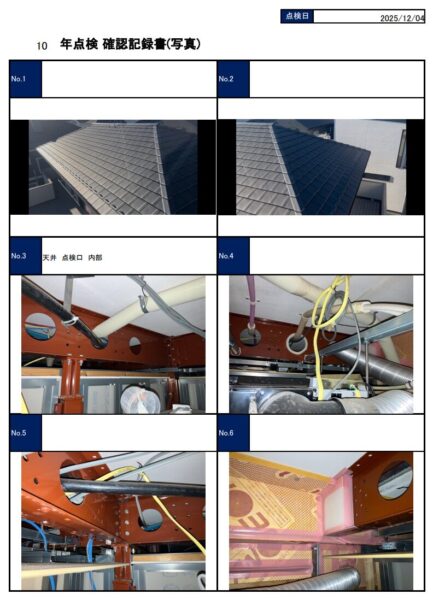 点検日 2025/12/04

10 年点検 確認記録書(写真)

No.1

No.2

No.3 天井 点検口 内部

No.4

No.5

No.6